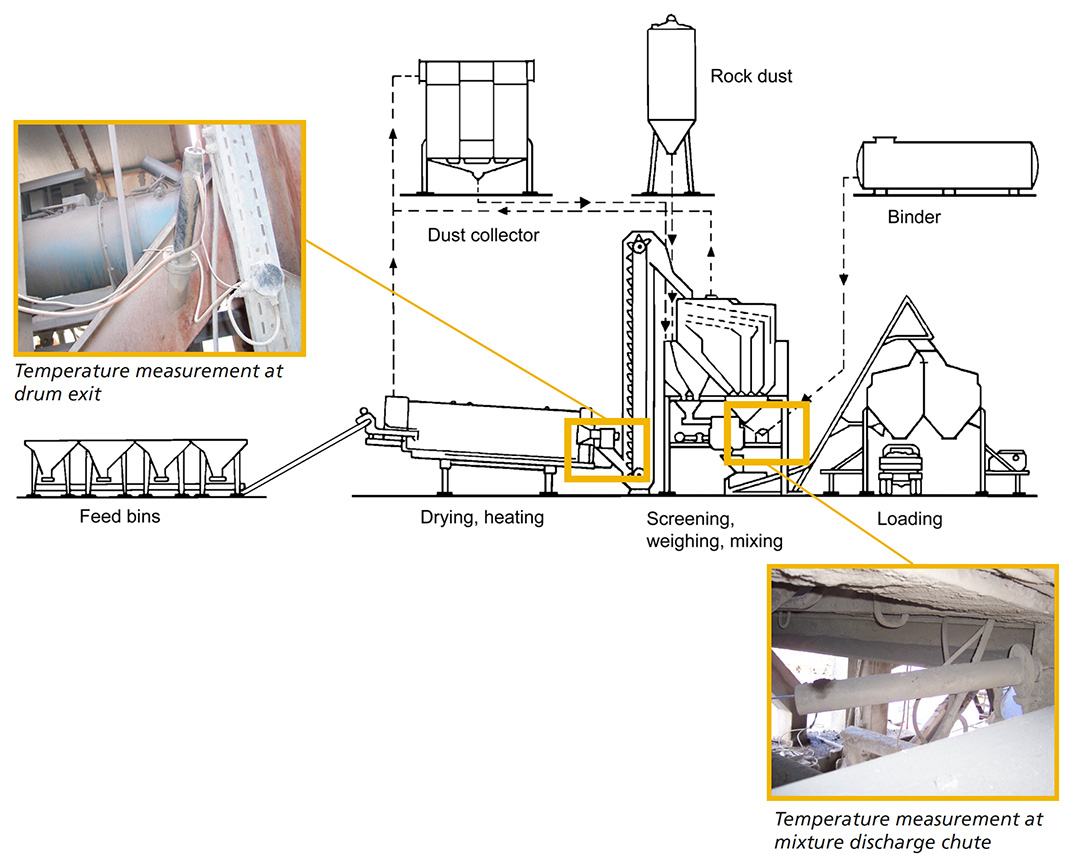 Rock dust

Binder

Dust collector

Temperature measurement at drum exit

Feed bins

Drying, heating

Screening, weighing, mixing

Loading

Temperature measurement at mixture discharge chute